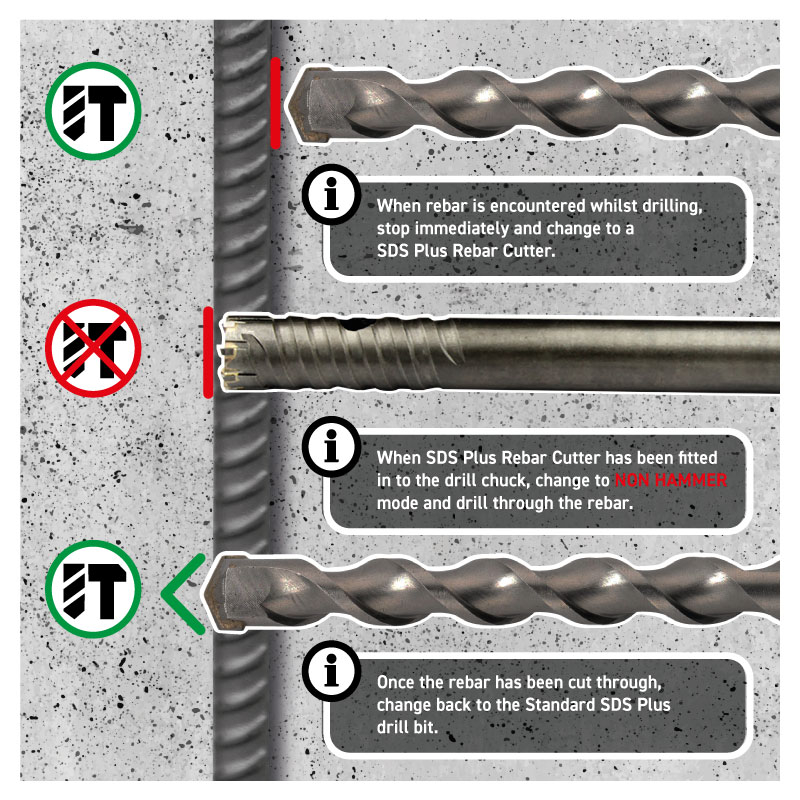 i

When rebar is encountered whilst drilling, stop immediately and change to a SDS Plus Rebar Cutter.

i

When SDS Plus Rebar Cutter has been fitted in to the drill chuck, change to NON HAMMER mode and drill through the rebar.

i

Once the rebar has been cut through, change back to the Standard SDS Plus drill bit.